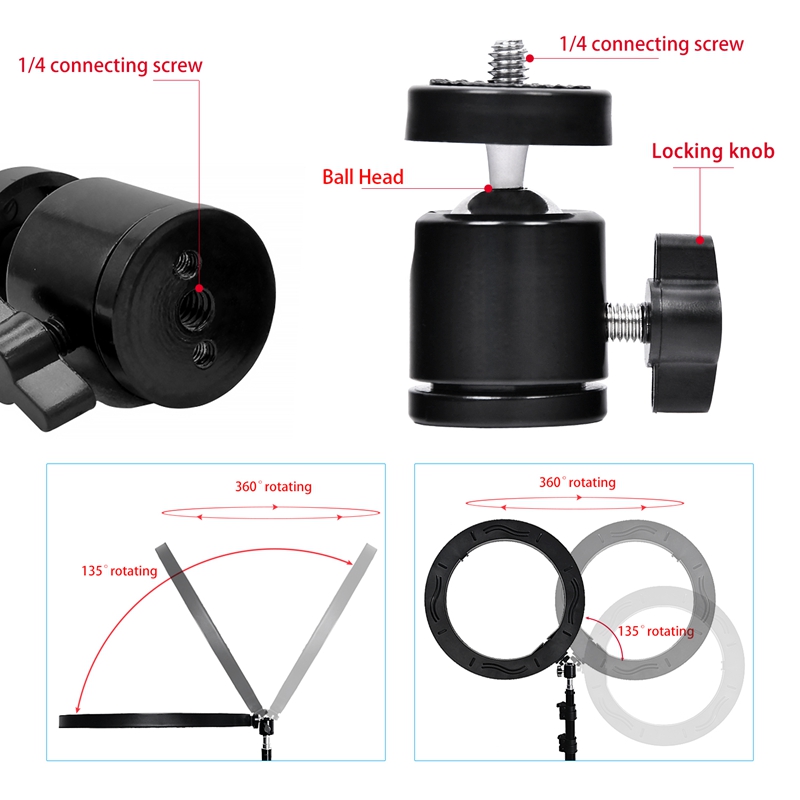 1/4 connecting screw

1/4 connecting screw

Ball Head

Locking knob

360° rotating

135° rotating

360° rotating

135° rotating