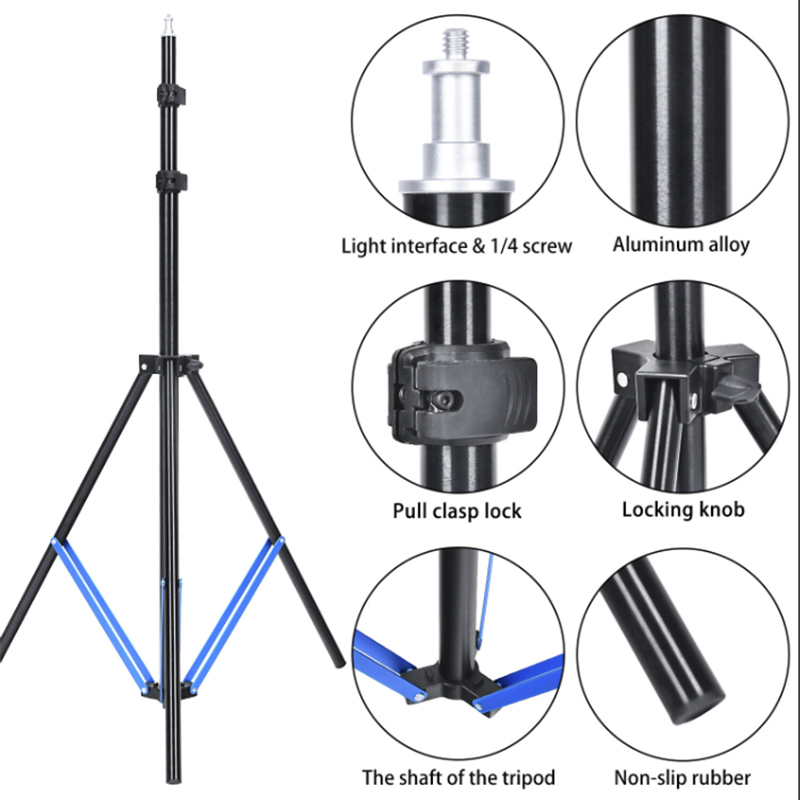 Light interface & 1/4 screw

Aluminum alloy

Pull clasp lock

Locking knob

The shaft of the tripod

Non-slip rubber